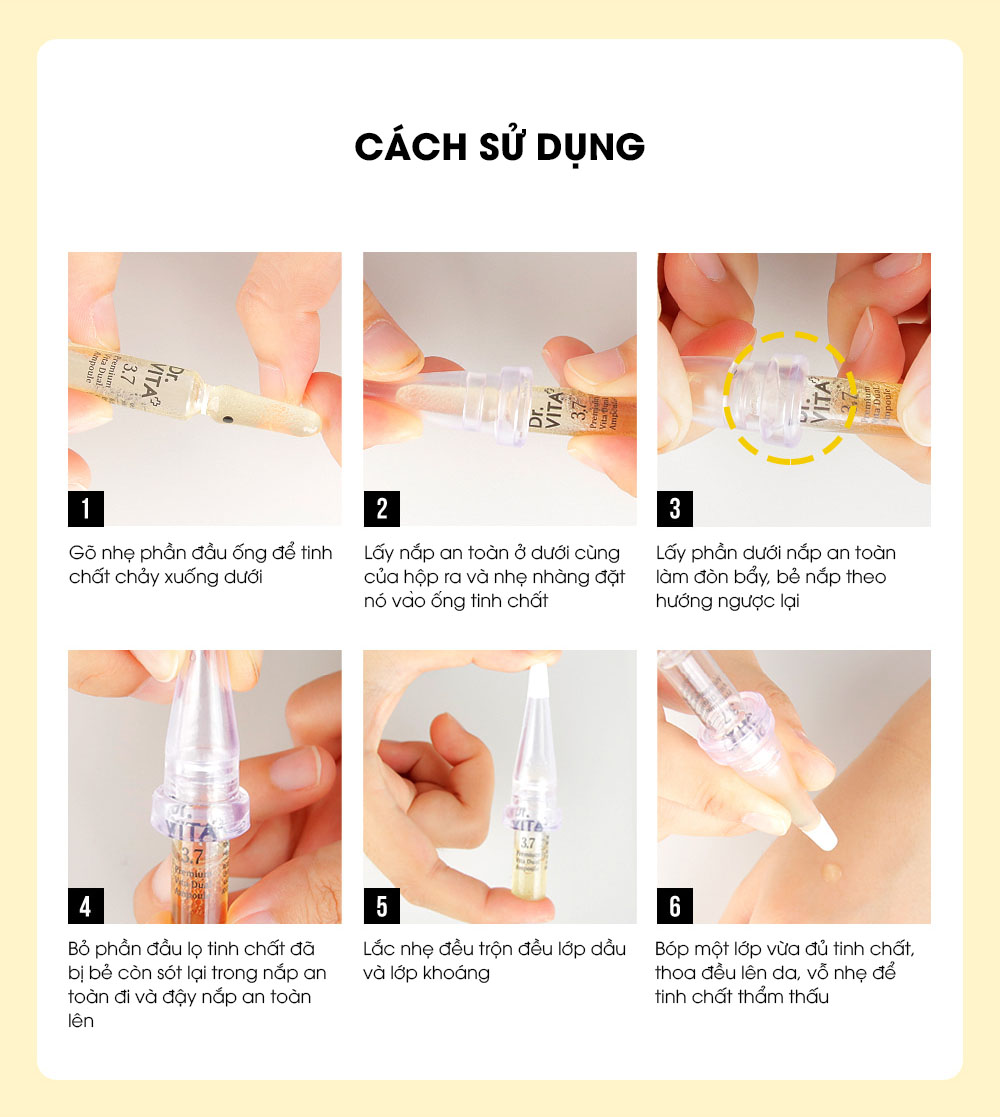 CÁCH SỬ DỤNG

Dr. VITA 3.7 Premium Vita Dual Ampoule

1

Gõ nhẹ phần đầu ống để tinh chất chảy xuống dưới

Dr. VITA 3.7 Premium Vita Dual Ampoule

2

Lấy nắp an toàn ở dưới cùng của hộp ra và nhẹ nhàng đặt nó vào ống tinh chất

Dr. VITA 3.7

3

Lấy phần dưới nắp an toàn làm đòn bẩy, bẻ nắp theo hướng ngược lại

Dr. VITA 3.7 Premium Vita Dual Ampoule

4

Bỏ phần đầu lọ tinh chất đã bị bẻ còn sót lại trong nắp an toàn đi và đậy nắp an toàn lên

Dr. VITA 3.7 Premium Vita Dual Ampoule

5

Lắc nhẹ đều trộn đều lớp dầu và lớp khoáng

6

Bóp một lớp vừa đủ tinh chất, thoa đều lên da, vỗ nhẹ để tinh chất thẩm thấu