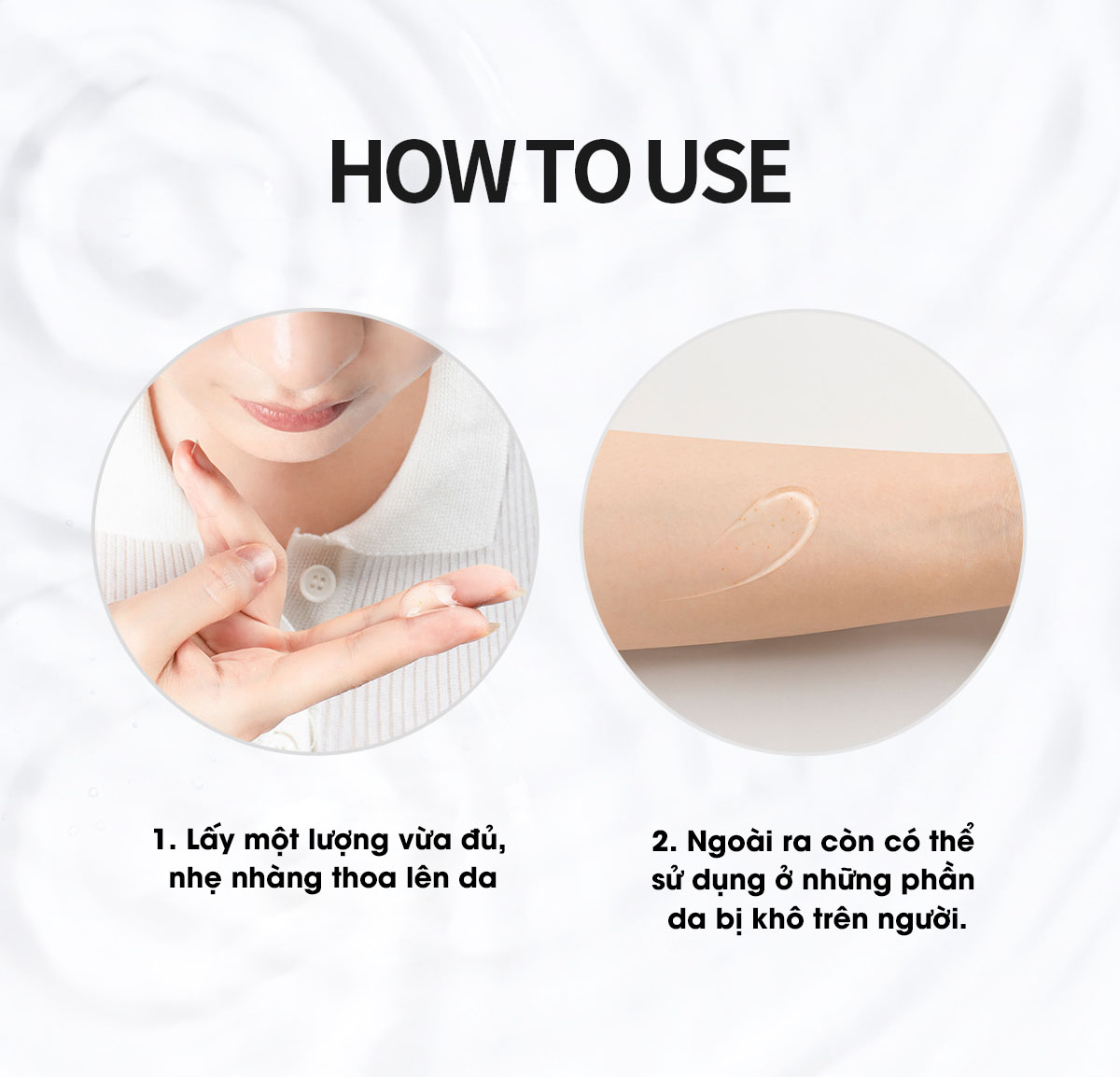 HOW TO USE

1. Lấy một lượng vừa đủ, nhẹ nhàng thoa lên da

2. Ngoài ra còn có thể sử dụng ở những phần da bị khô trên người.