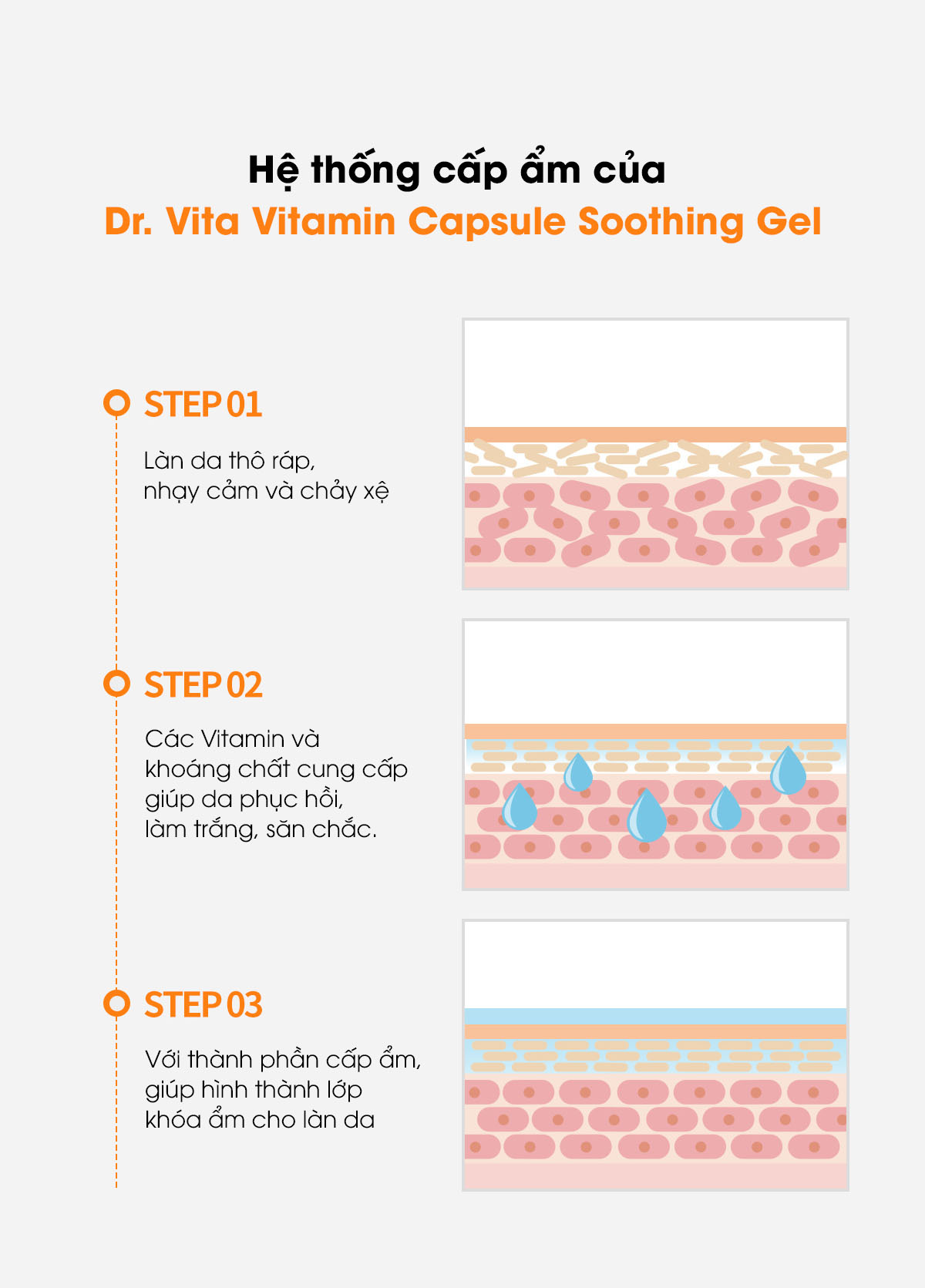 Hệ thống cấp ẩm của
Dr. Vita Vitamin Capsule Soothing Gel

STEP 01

Làn da thô ráp,
nhạy cảm và chảy xệ

STEP 02

Các Vitamin và
khoáng chất cung cấp
giúp da phục hồi,
làm trắng, săn chắc.

STEP 03

Với thành phần cấp ẩm,
giúp hình thành lớp
khóa ẩm cho làn da